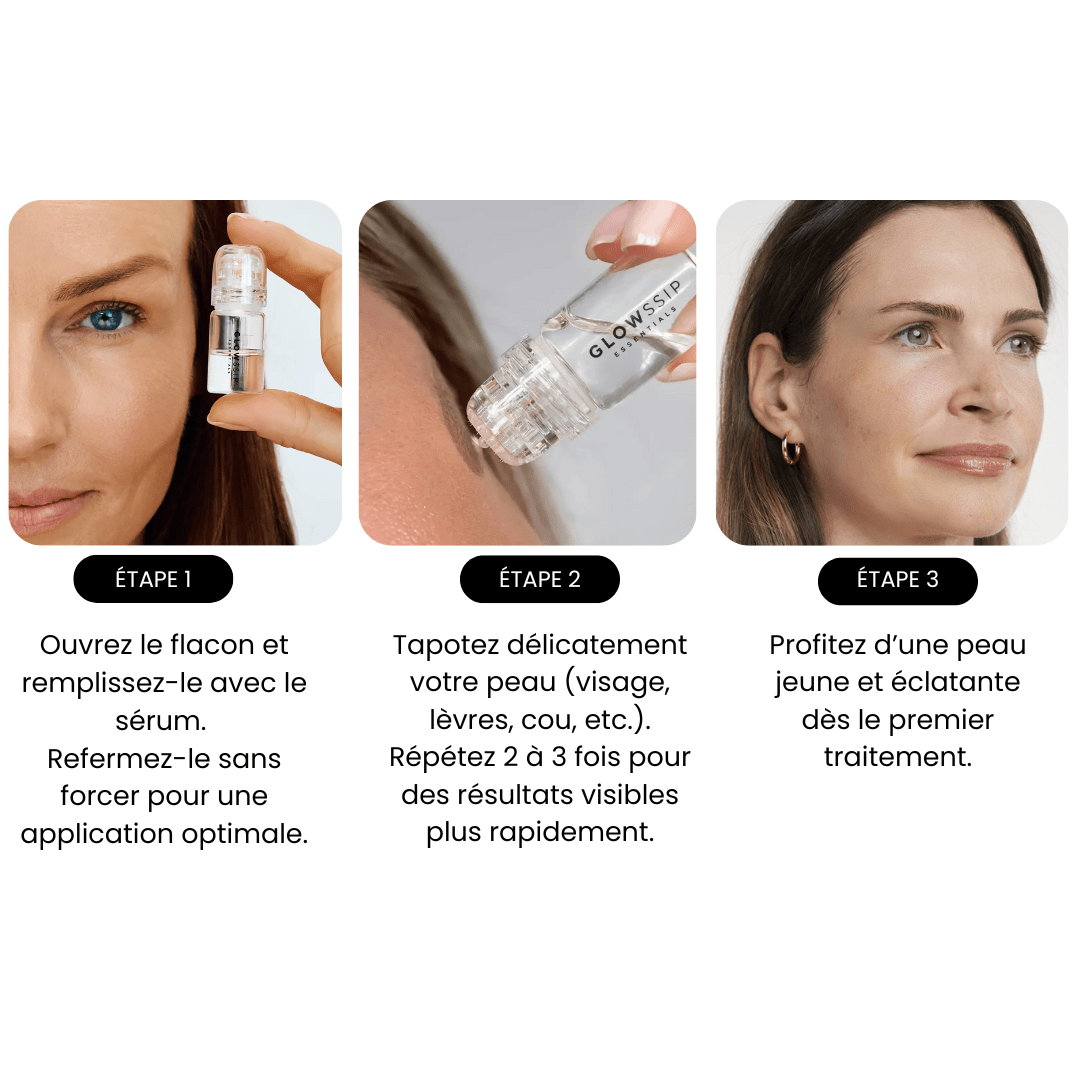 GLOWSSIP
ESSENTIALS

ÉTAPE 1

Ouvrez le flacon et remplissez-le avec le sérum.
Refermez-le sans forcer pour une application optimale.

ÉTAPE 2

Tapotez délicatement votre peau (visage, lèvres, cou, etc.).
Répétez 2 à 3 fois pour des résultats visibles plus rapidement.

ÉTAPE 3

Profitez d'une peau jeune et éclatante dès le premier traitement.