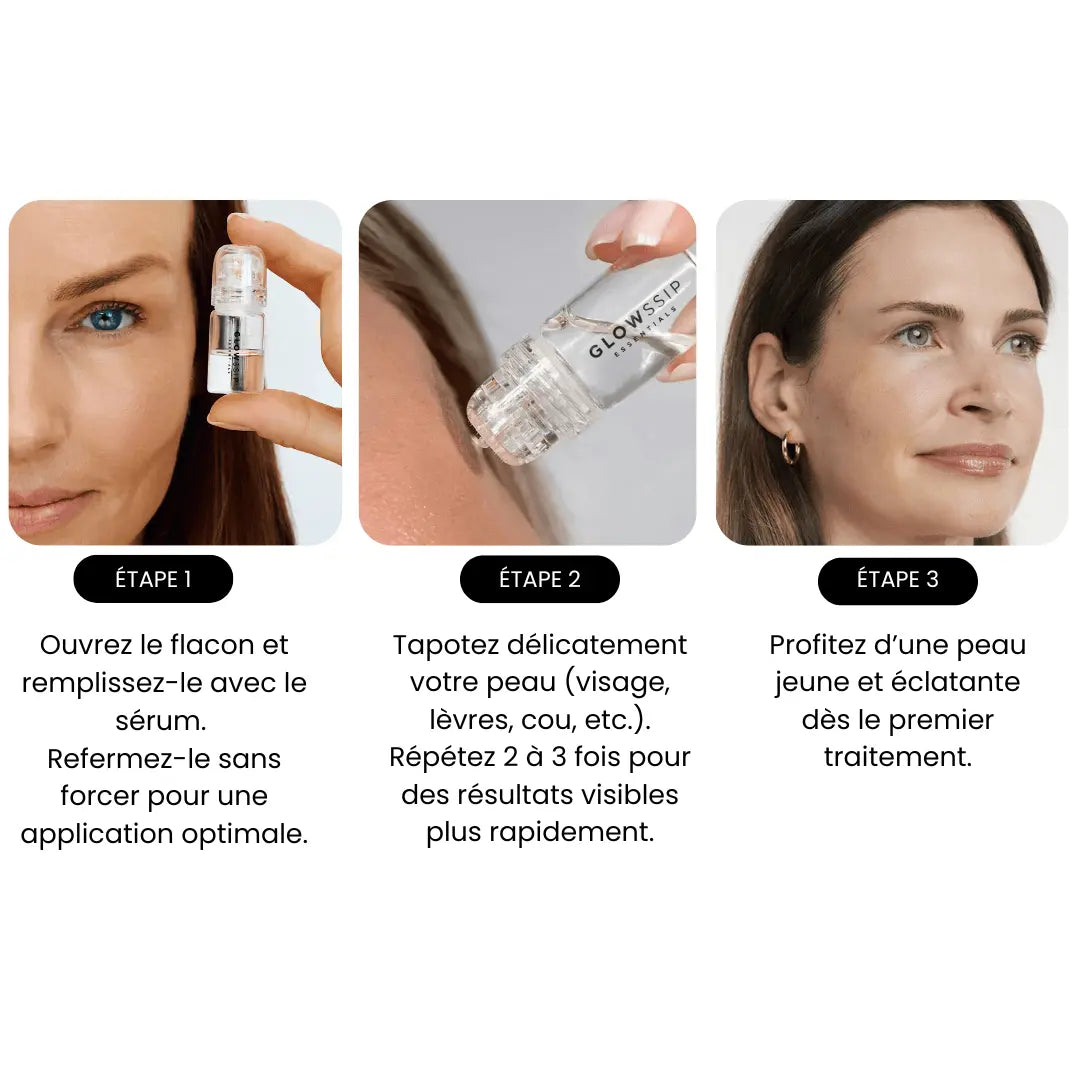 GLOWSSIP
ESSENTIALS

ÉTAPE 1

Ouvrez le flacon et remplissez-le avec le sérum.
Refermez-le sans forcer pour une application optimale.

ÉTAPE 2

Tapotez délicatement votre peau (visage, lèvres, cou, etc.).
Répétez 2 à 3 fois pour des résultats visibles plus rapidement.

ÉTAPE 3

Profitez d'une peau jeune et éclatante dès le premier traitement.